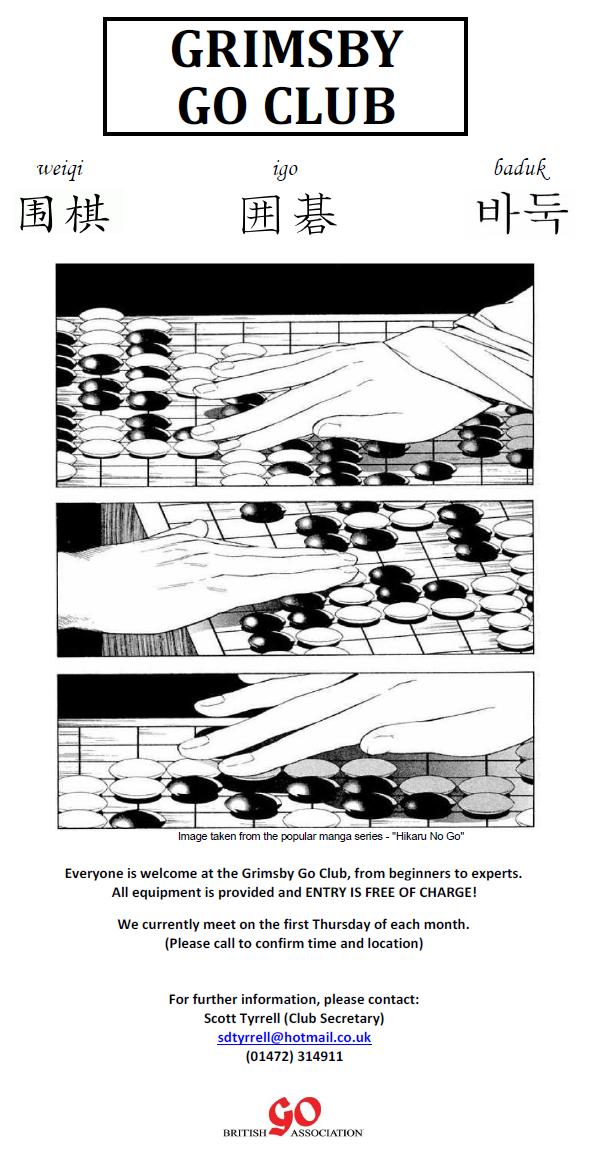 GRIMSBY GO CLUB

weiqi
围棋

igo
囲碁

baduk
바둑

Image taken from the popular manga series - "Hikaru No Go"

Everyone is welcome at the Grimsby Go Club, from beginners to experts. All equipment is provided and ENTRY IS FREE OF CHARGE!

We currently meet on the first Thursday of each month. (Please call to confirm time and location)

For further information, please contact:
Scott Tyrrell (Club Secretary)
sdtyrrell@hotmail.co.uk
(01472) 314911

BRITISH GO ASSOCIATION