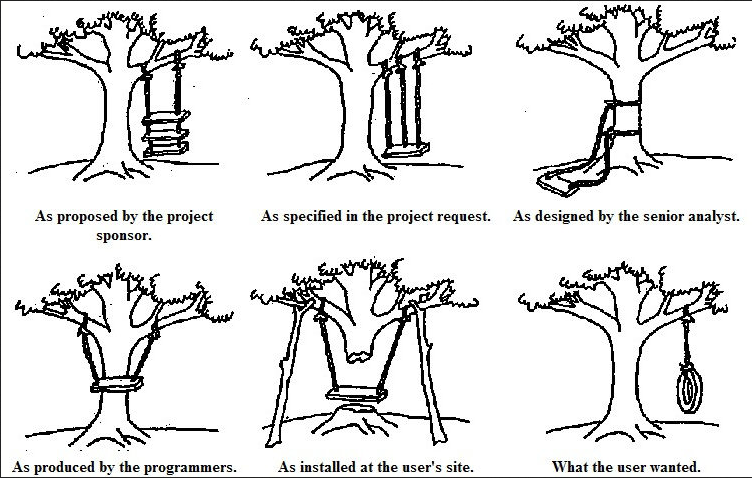 As proposed by the project sponsor.

As specified in the project request.

As designed by the senior analyst.

As produced by the programmers.

As installed at the user's site.

What the user wanted.